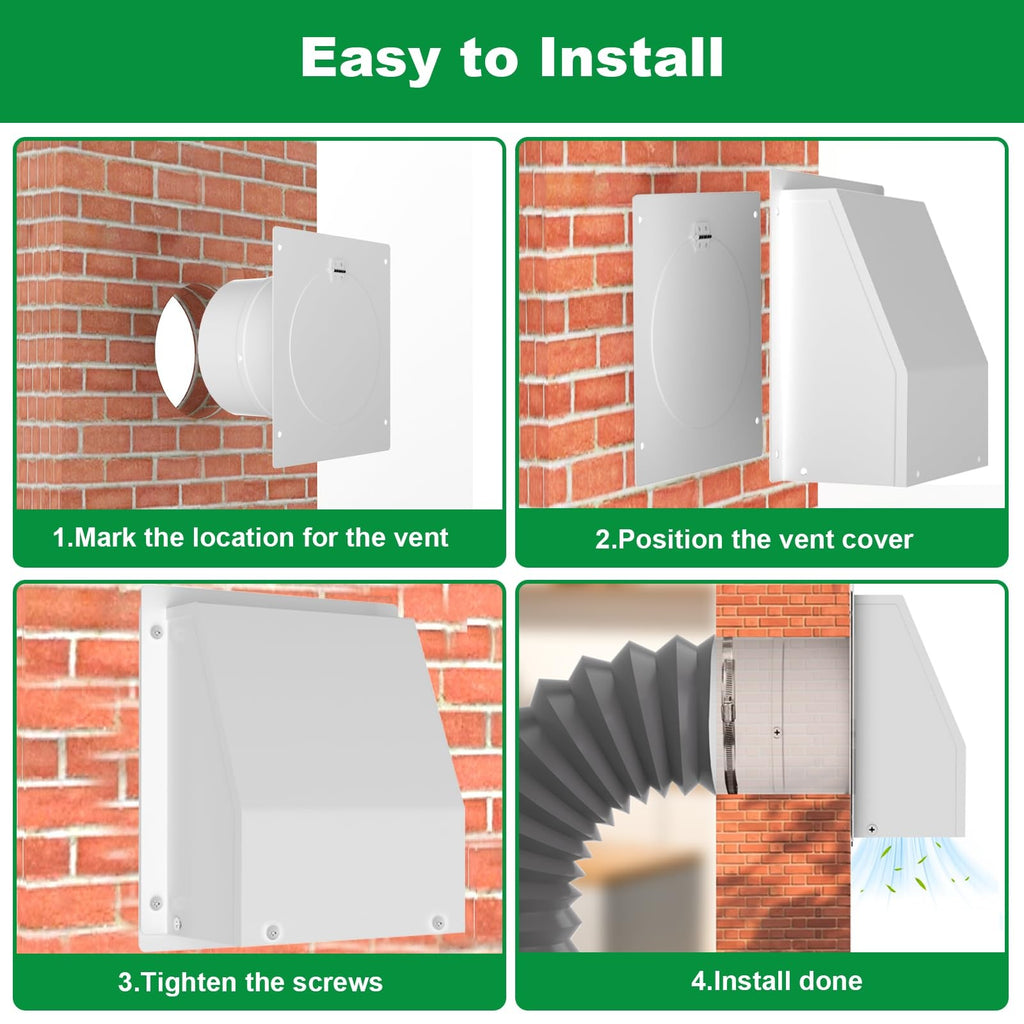 Easy to Install

1.Mark the location for the vent

2.Position the vent cover

3.Tighten the screws

4.Install done